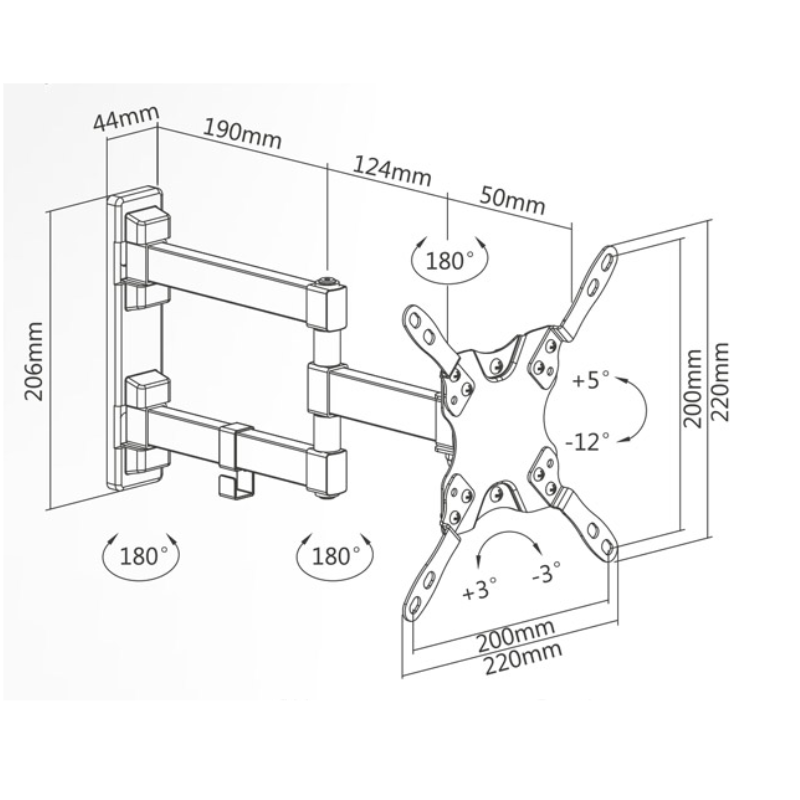 44mm
190mm
124mm
50mm
180°
206mm
+5°
-12°
200mm
220mm
180°
180°
+3°
-3°
200mm
220mm